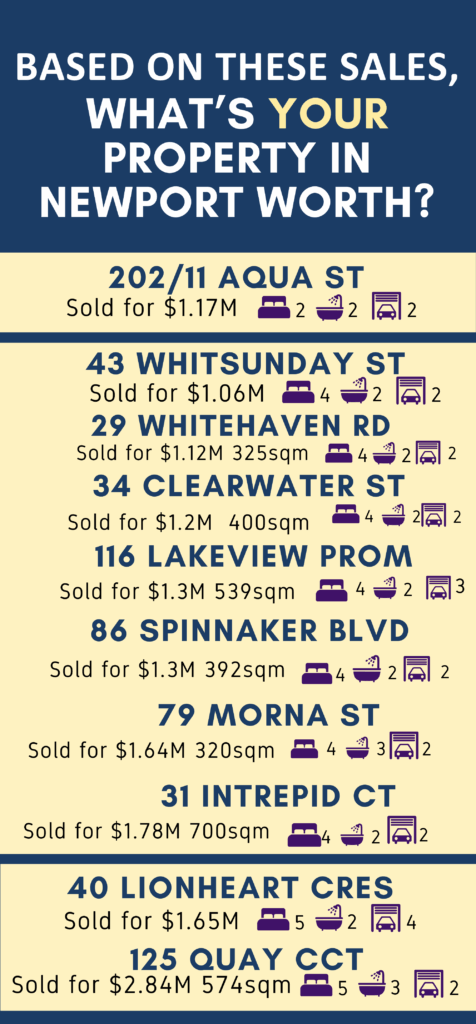 BASED ON THESE SALES, WHAT'S YOUR PROPERTY IN NEWPORT WORTH?

202/11 AQUA ST
Sold for $1.17M 2 2 2

43 WHITSUNDAY ST
Sold for $1.06M 4 2 2

29 WHITEHAVEN RD
Sold for $1.12M 325sqm 4 2 2

34 CLEARWATER ST
Sold for $1.2M 400sqm 4 2 2

116 LAKEVIEW PROM
Sold for $1.3M 539sqm 4 2 3

86 SPINNAKER BLVD
Sold for $1.3M 392sqm 4 2 2

79 MORNA ST
Sold for $1.64M 320sqm 4 3 2

31 INTREPID CT
Sold for $1.78M 700sqm 4 2 2

40 LIONHEART CRES
Sold for $1.65M 5 2 4

125 QUAY CCT
Sold for $2.84M 574sqm 5 3 2